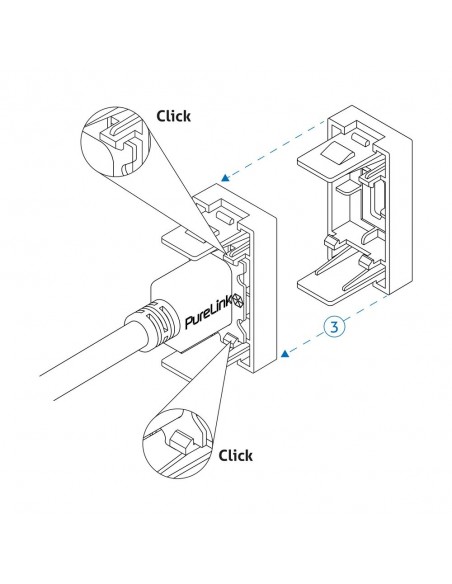 Click

PureLink

3

Click