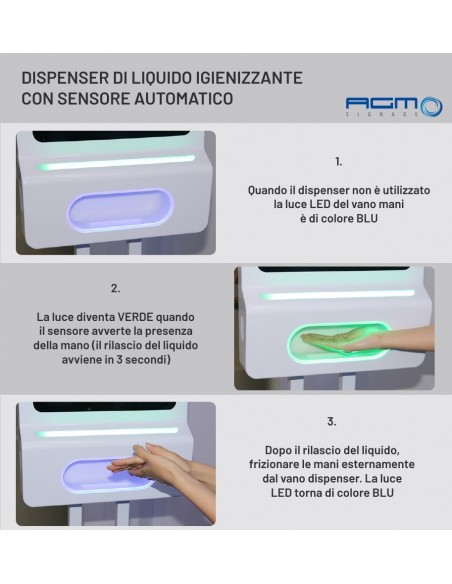 DISPENSER DI LIQUIDO IGIENIZZANTE CON SENSORE AUTOMATICO

AGM SIGNAGE

1.

Quando il dispenser non è utilizzato la luce LED del vano mani è di colore BLU

2.

La luce diventa VERDE quando il sensore avverte la presenza della mano (il rilascio del liquido avviene in 3 secondi)

3.

Dopo il rilascio del liquido, frizionare le mani esternamente dal vano dispenser. La luce LED torna di colore BLU