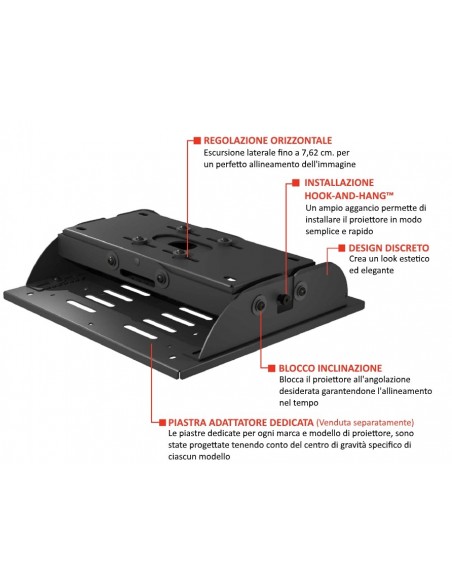 REGOLAZIONE ORIZZONTALE
Escursione laterale fino a 7,62 cm. per un perfetto allineamento dell'immagine

INSTALLAZIONE HOOK-AND-HANG™
Un ampio aggancio permette di installare il proiettore in modo semplice e rapido

DESIGN DISCRETO
Crea un look estetico ed elegante

BLOCCO INCLINAZIONE
Blocca il proiettore all'angolazione desiderata garantendone l'allineamento nel tempo

PIASTRA ADATTATORE DEDICATA (Venduta separatamente)
Le piastre dedicate per ogni marca e modello di proiettore, sono state progettate tenendo conto del centro di gravità specifico di ciascun modello